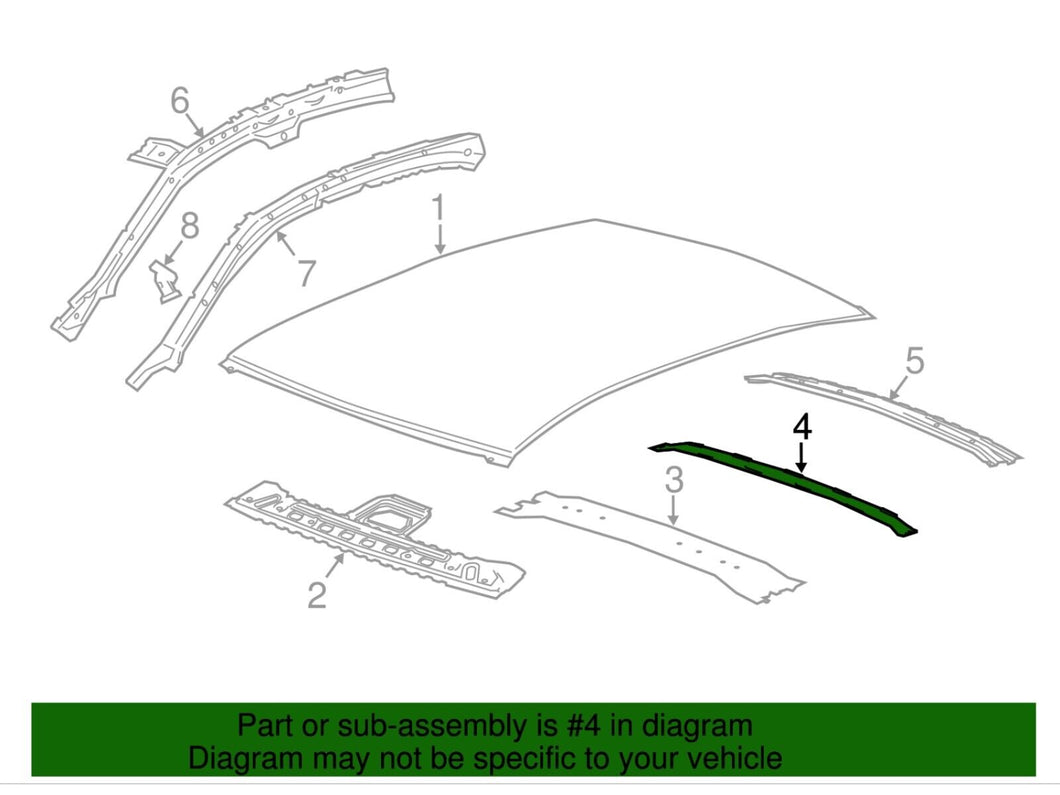 6
8
7
1
5
4
3
2

Part or sub-assembly is #4 in diagram
Diagram may not be specific to your vehicle