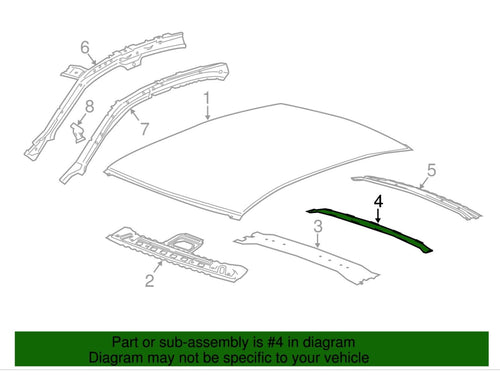 6
8
7
1
5
4
3
2

Part or sub-assembly is #4 in diagram
Diagram may not be specific to your vehicle