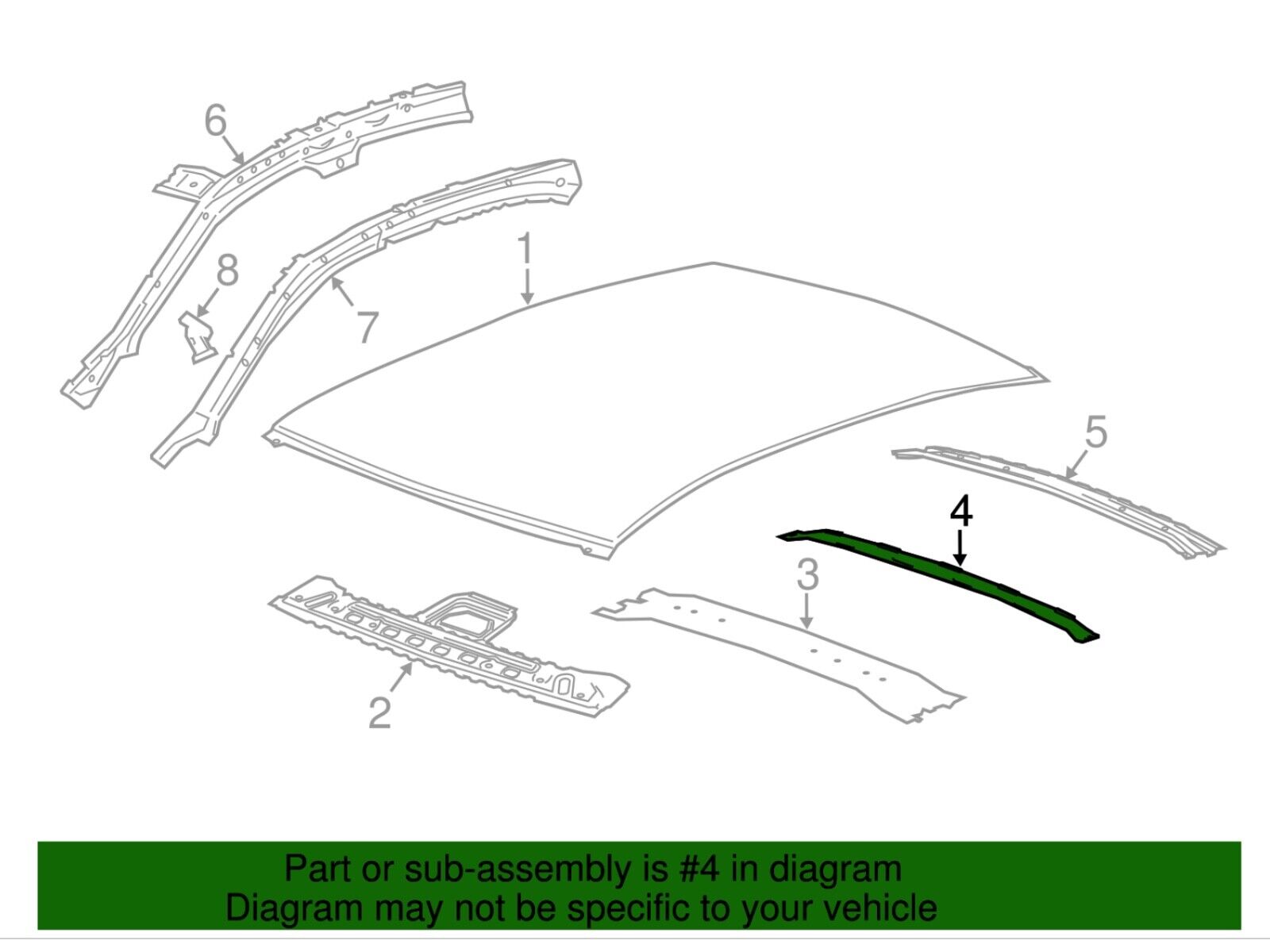 6
8
7
1
5
4
3
2

Part or sub-assembly is #4 in diagram
Diagram may not be specific to your vehicle